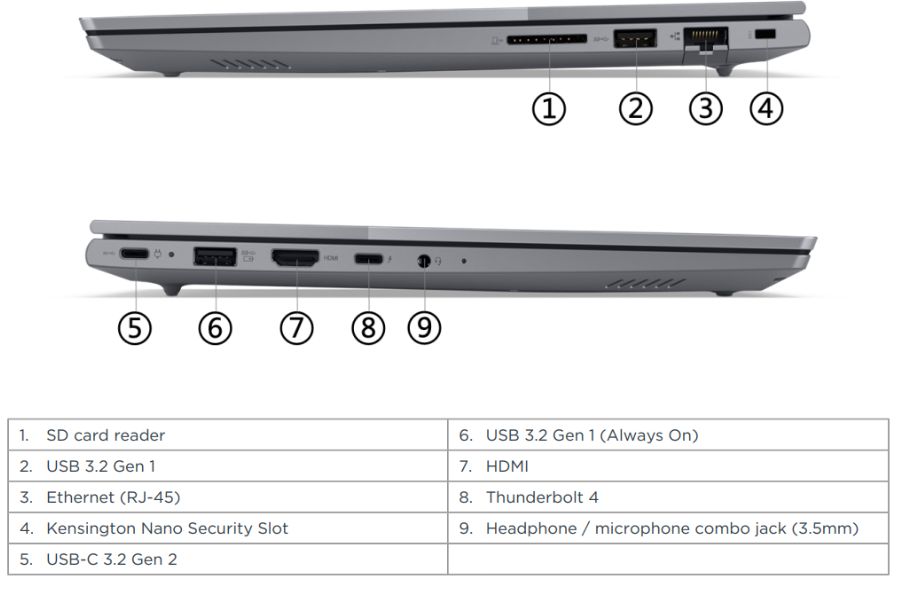 ①  ②  ③  ④

HDMI

⑤  ⑥  ⑦  ⑧  ⑨

| 1. SD card reader | 6. USB 3.2 Gen 1 (Always On) |
|---|---|
| 2. USB 3.2 Gen 1 | 7. HDMI |
| 3. Ethernet (RJ-45) | 8. Thunderbolt 4 |
| 4. Kensington Nano Security Slot | 9. Headphone / microphone combo jack (3.5mm) |
| 5. USB-C 3.2 Gen 2 | |